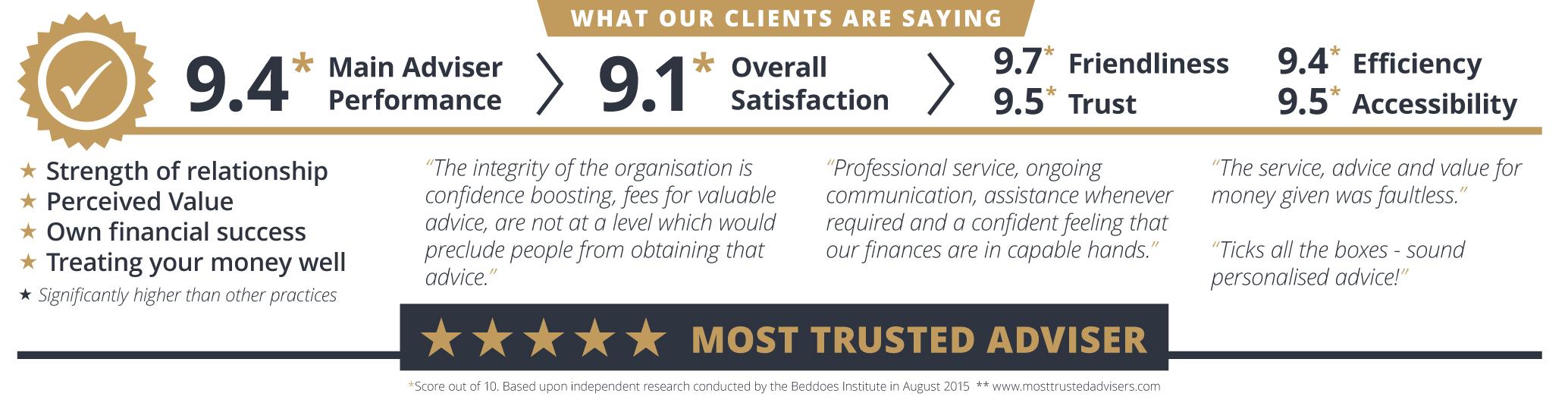 WHAT OUR CLIENTS ARE SAYING

9.4* Main Adviser Performance

9.1* Overall Satisfaction

9.7* Friendliness
9.5* Trust

9.4* Efficiency
9.5* Accessibility

★ Strength of relationship
★ Perceived Value
★ Own financial success
★ Treating your money well
★ Significantly higher than other practices

"The integrity of the organisation is confidence boosting, fees for valuable advice, are not at a level which would preclude people from obtaining that advice."

"Professional service, ongoing communication, assistance whenever required and a confident feeling that our finances are in capable hands."

"The service, advice and value for money given was faultless."

"Ticks all the boxes - sound personalised advice!"

★★★★★ MOST TRUSTED ADVISER

*Score out of 10. Based upon independent research conducted by the Beddoes Institute in August 2015 ** www.mosttrustedadvisers.com